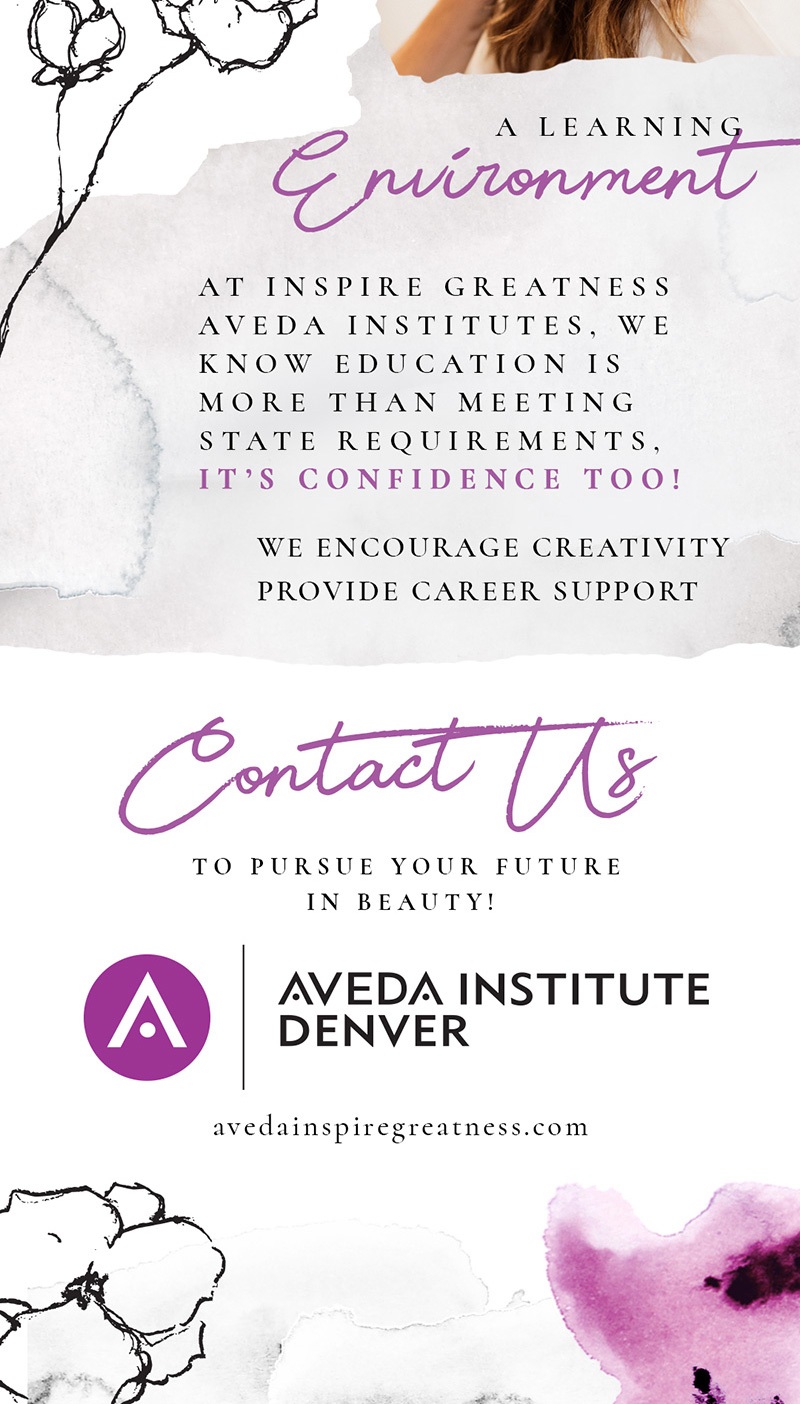 A LEARNING
Environment

AT INSPIRE GREATNESS AVEDA INSTITUTES, WE KNOW EDUCATION IS MORE THAN MEETING STATE REQUIREMENTS, IT'S CONFIDENCE TOO!

WE ENCOURAGE CREATIVITY
PROVIDE CAREER SUPPORT

Contact Us

TO PURSUE YOUR FUTURE IN BEAUTY!

AVEDA INSTITUTE
DENVER

avedainspiregreatness.com