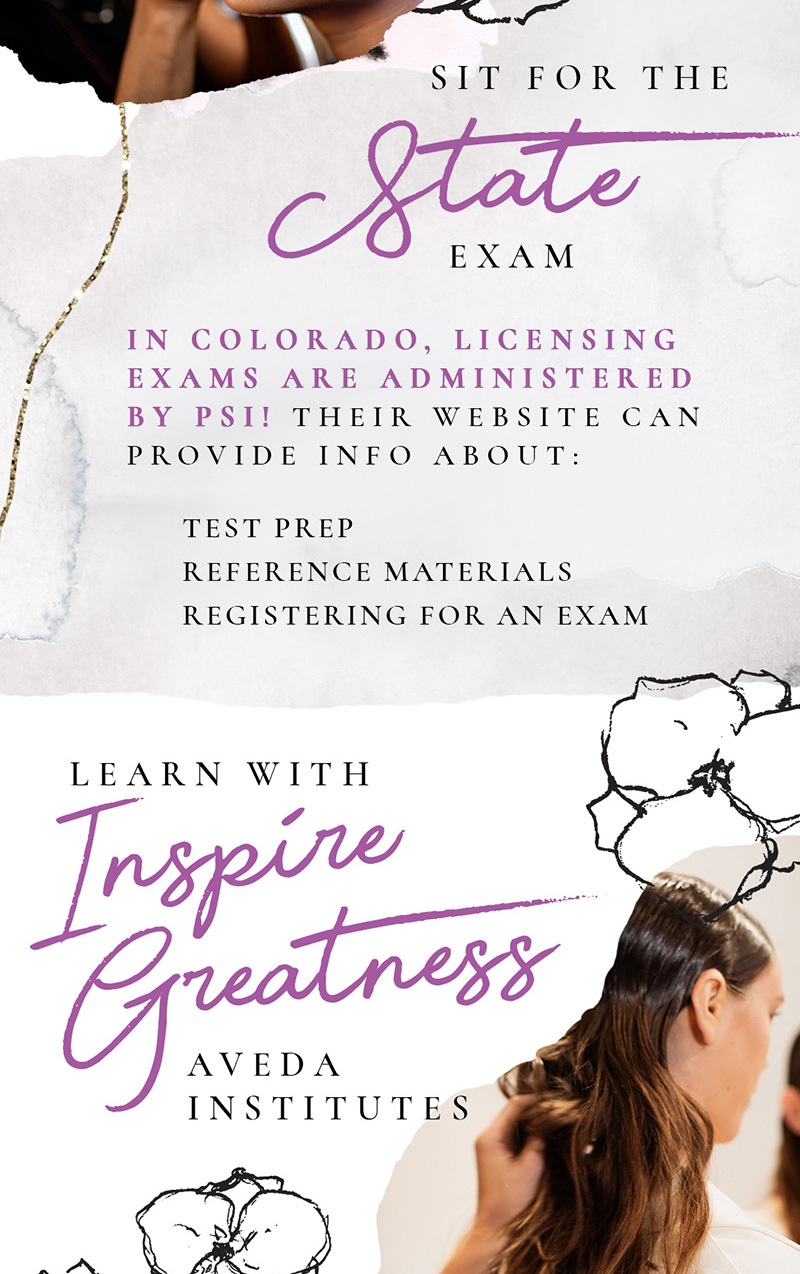 SIT FOR THE
State
EXAM

IN COLORADO, LICENSING EXAMS ARE ADMINISTERED BY PSI! THEIR WEBSITE CAN PROVIDE INFO ABOUT:

TEST PREP
REFERENCE MATERIALS
REGISTERING FOR AN EXAM

LEARN WITH
Inspire
Greatness
AVEDA
INSTITUTES