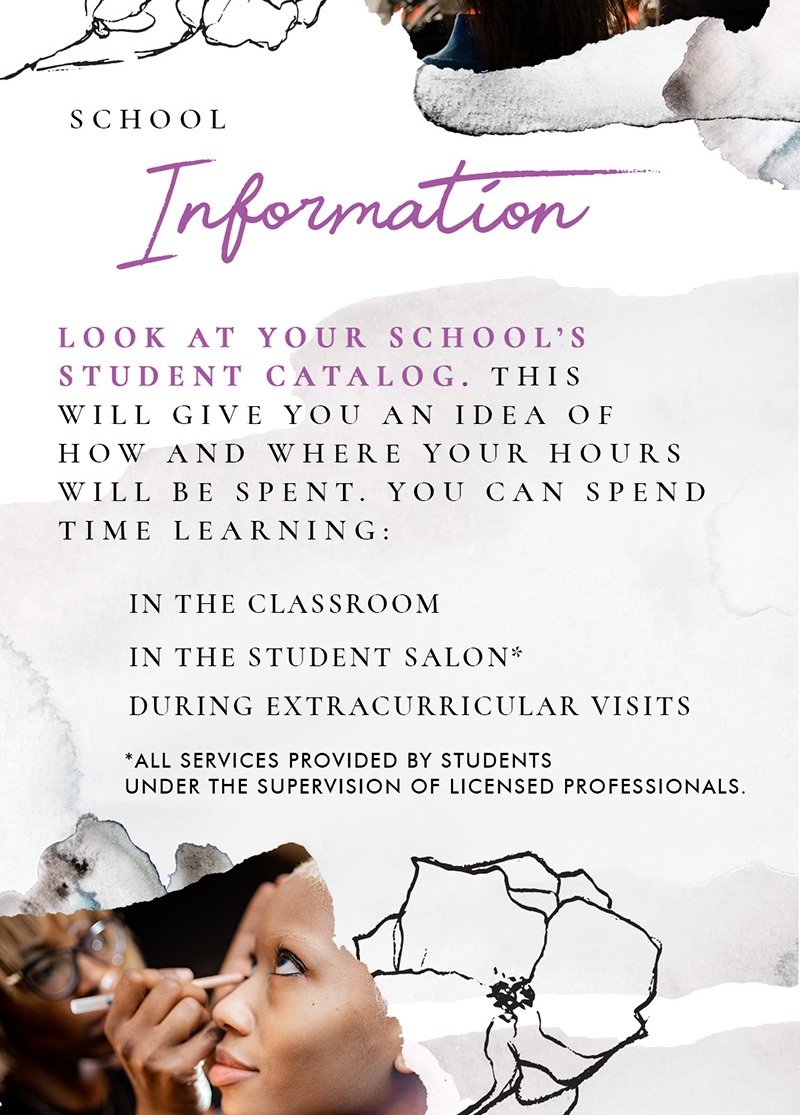 SCHOOL

Information

LOOK AT YOUR SCHOOL'S STUDENT CATALOG. THIS WILL GIVE YOU AN IDEA OF HOW AND WHERE YOUR HOURS WILL BE SPENT. YOU CAN SPEND TIME LEARNING:

IN THE CLASSROOM

IN THE STUDENT SALON*

DURING EXTRACURRICULAR VISITS

*ALL SERVICES PROVIDED BY STUDENTS UNDER THE SUPERVISION OF LICENSED PROFESSIONALS.