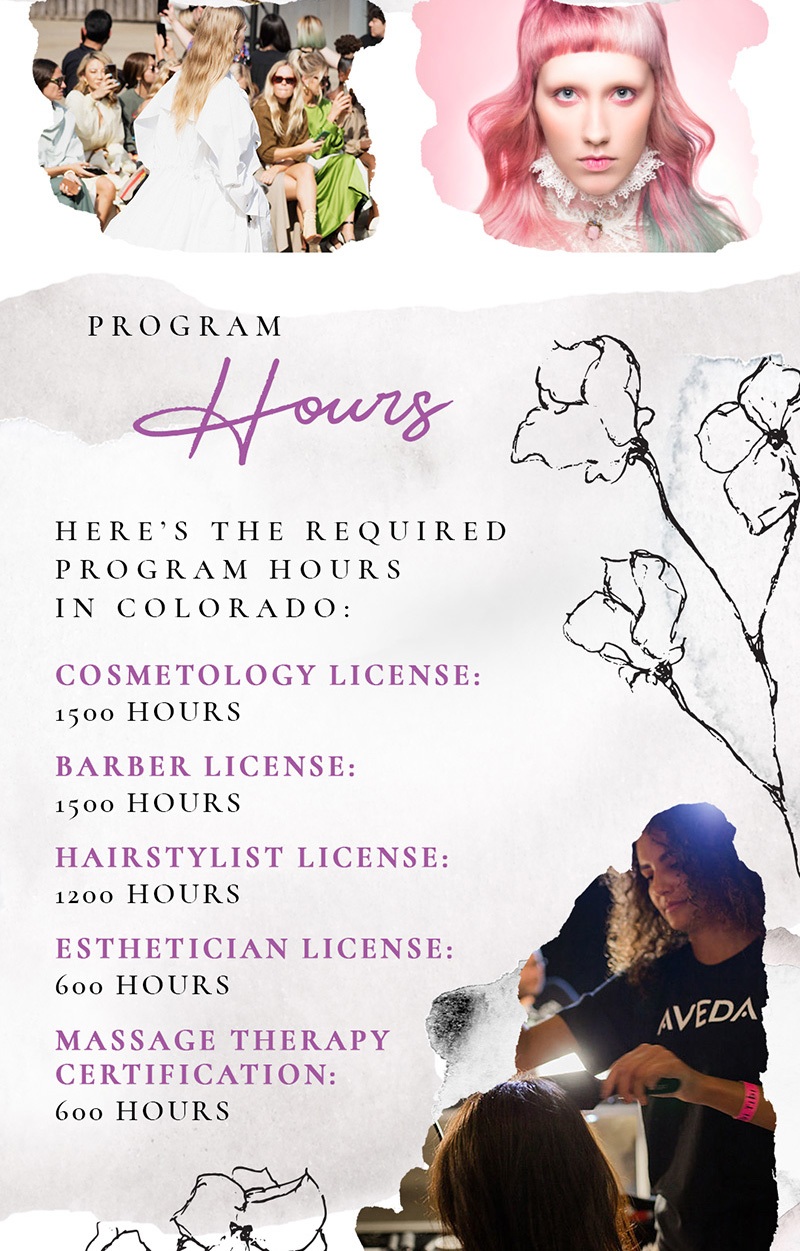 PROGRAM
Hours

HERE'S THE REQUIRED PROGRAM HOURS IN COLORADO:

COSMETOLOGY LICENSE:
1500 HOURS

BARBER LICENSE:
1500 HOURS

HAIRSTYLIST LICENSE:
1200 HOURS

ESTHETICIAN LICENSE:
600 HOURS

MASSAGE THERAPY CERTIFICATION:
600 HOURS

AVEDA