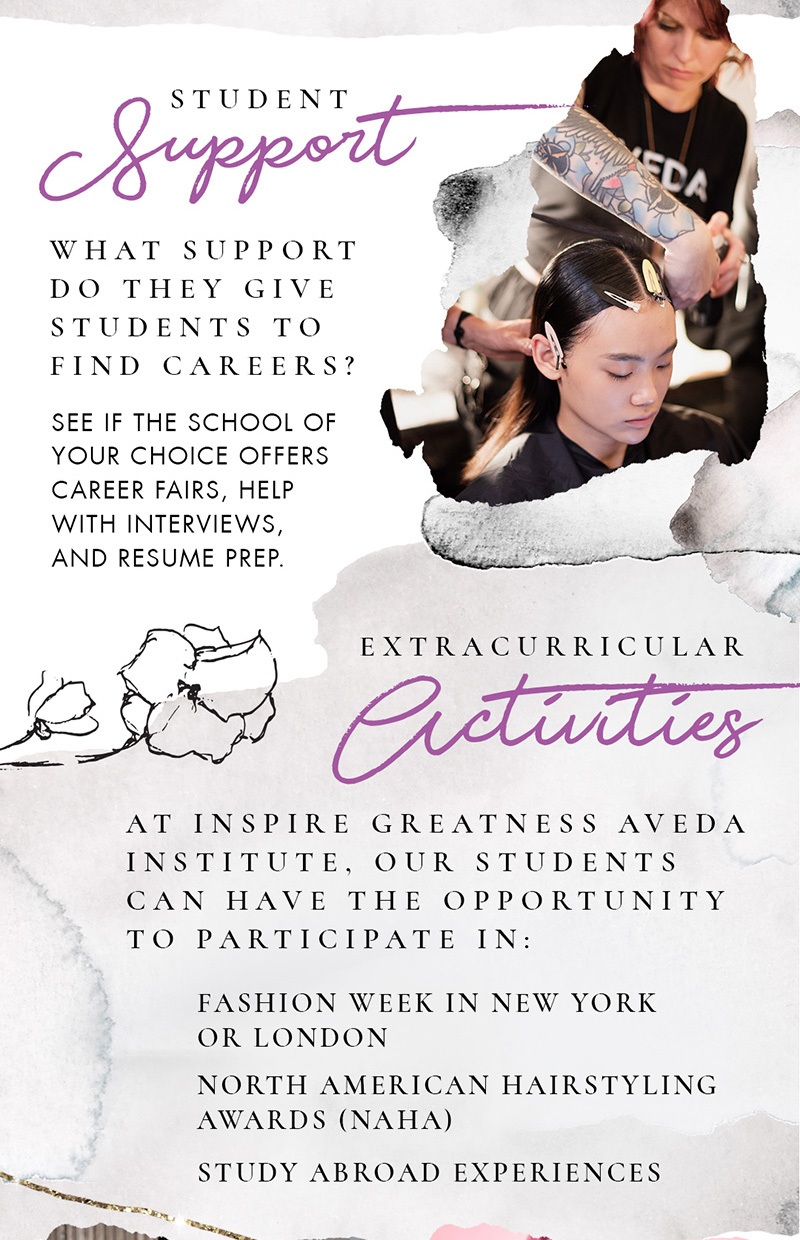 STUDENT
Support

WHAT SUPPORT DO THEY GIVE STUDENTS TO FIND CAREERS?

SEE IF THE SCHOOL OF YOUR CHOICE OFFERS CAREER FAIRS, HELP WITH INTERVIEWS, AND RESUME PREP.

AVEDA

EXTRACURRICULAR
Activities

AT INSPIRE GREATNESS AVEDA INSTITUTE, OUR STUDENTS CAN HAVE THE OPPORTUNITY TO PARTICIPATE IN:

FASHION WEEK IN NEW YORK OR LONDON

NORTH AMERICAN HAIRSTYLING AWARDS (NAHA)

STUDY ABROAD EXPERIENCES