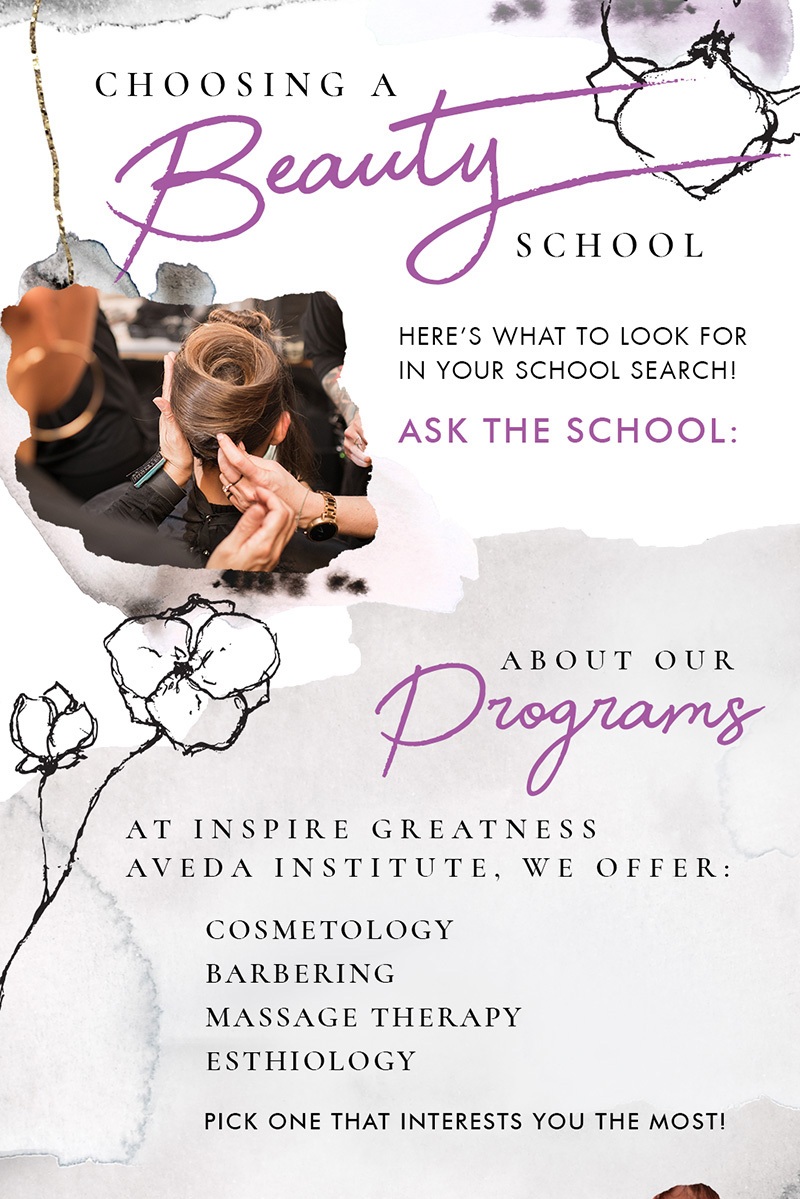 CHOOSING A
Beauty
SCHOOL

HERE'S WHAT TO LOOK FOR IN YOUR SCHOOL SEARCH!

ASK THE SCHOOL:

ABOUT OUR
Programs

AT INSPIRE GREATNESS AVEDA INSTITUTE, WE OFFER:

COSMETOLOGY
BARBERING
MASSAGE THERAPY
ESTHIOLOGY

PICK ONE THAT INTERESTS YOU THE MOST!